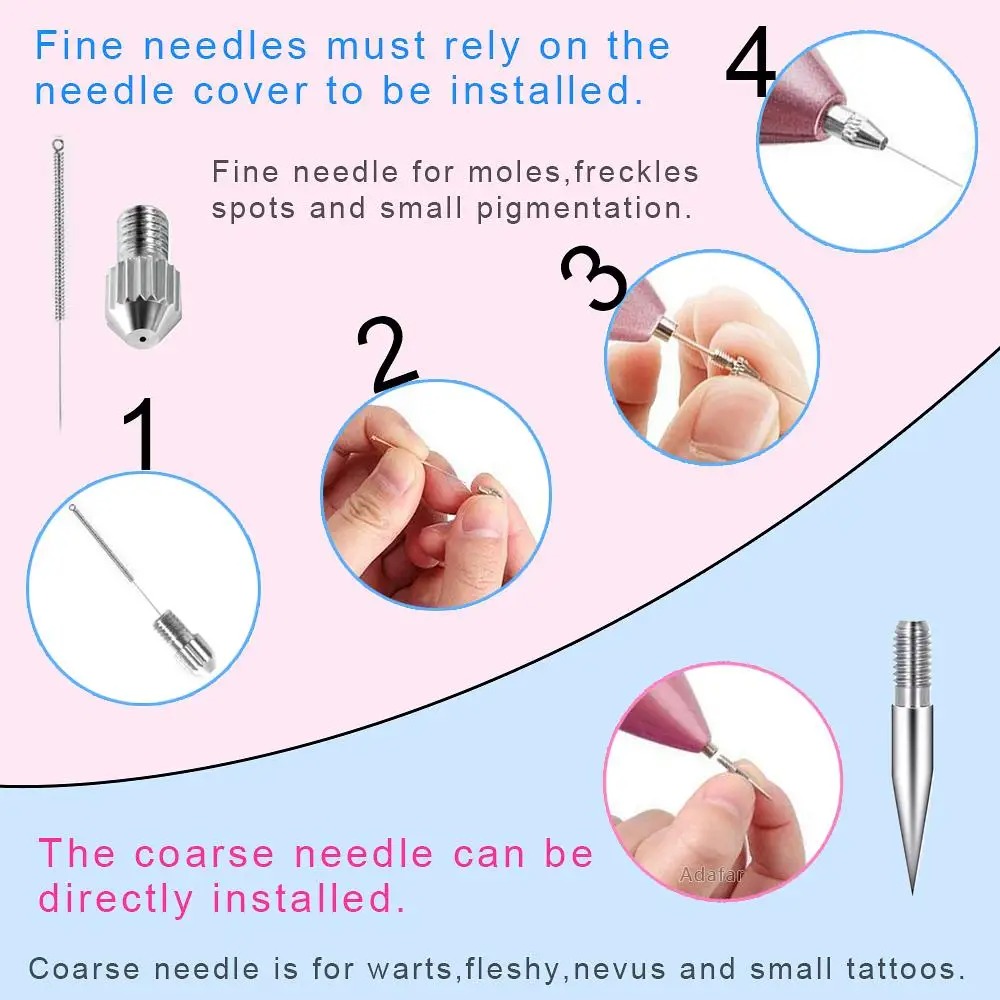 Fine needles must rely on the needle cover to be installed.

4

Fine needle for moles,freckles spots and small pigmentation.

3

2

1

The coarse needle can be directly installed.

Adafar

Coarse needle is for warts,fleshy,nevus and small tattoos.